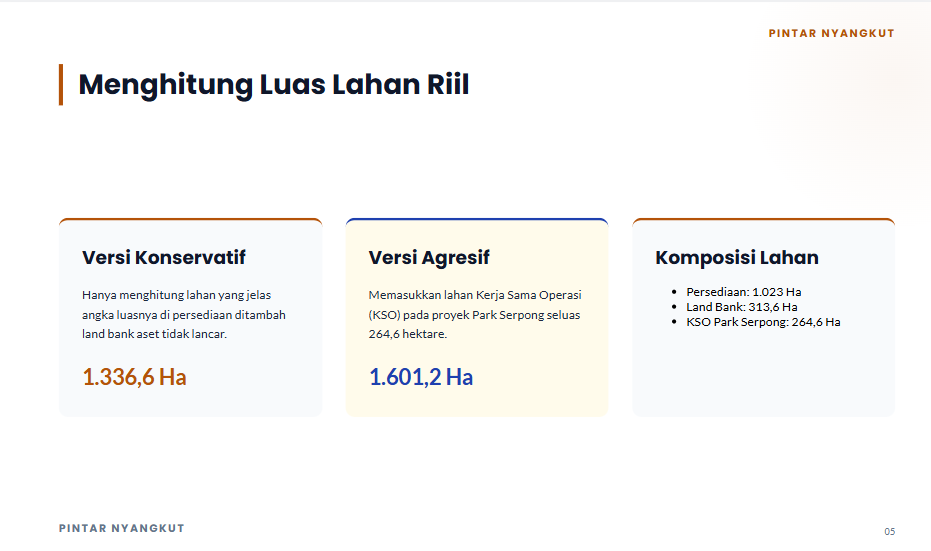 PINTAR NYANGKUT

Menghitung Luas Lahan Riil

Versi Konservatif

Hanya menghitung lahan yang jelas angka luasnya di persediaan ditambah land bank aset tidak lancar.

1.336,6 Ha

Versi Agresif

Memasukkan lahan Kerja Sama Operasi (KSO) pada proyek Park Serpong seluas 264,6 hektare.

1.601,2 Ha

Komposisi Lahan

• Persediaan: 1.023 Ha
• Land Bank: 313,6 Ha
• KSO Park Serpong: 264,6 Ha

PINTAR NYANGKUT

05